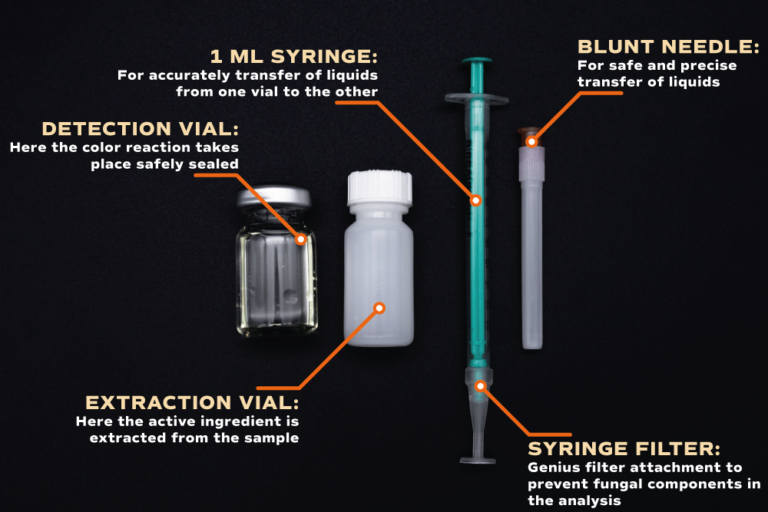 1 ML SYRINGE:
For accurately transfer of liquids from one vial to the other

BLUNT NEEDLE:
For safe and precise transfer of liquids

DETECTION VIAL:
Here the color reaction takes place safely sealed

EXTRACTION VIAL:
Here the active ingredient is extracted from the sample

SYRINGE FILTER:
Genius filter attachment to prevent fungal components in the analysis