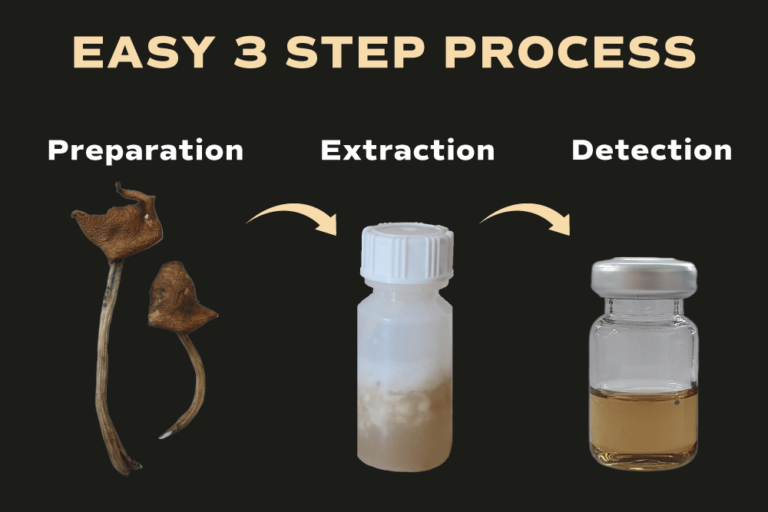 EASY 3 STEP PROCESS

Preparation

Extraction

Detection