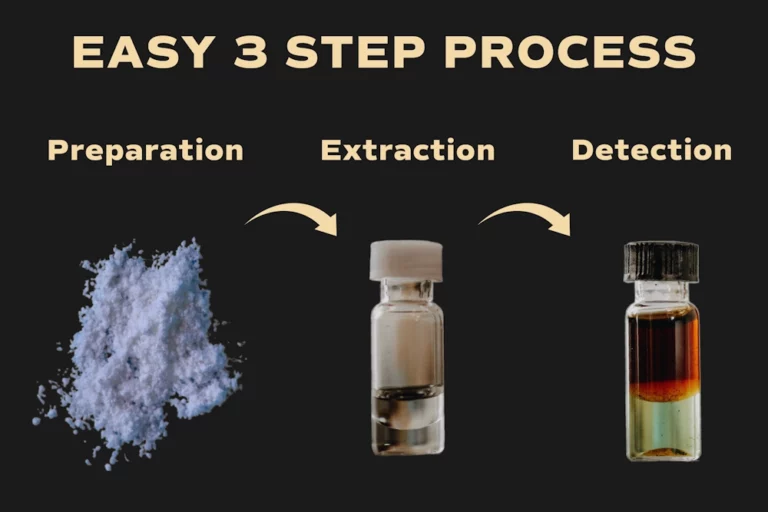 EASY 3 STEP PROCESS

Preparation

Extraction

Detection